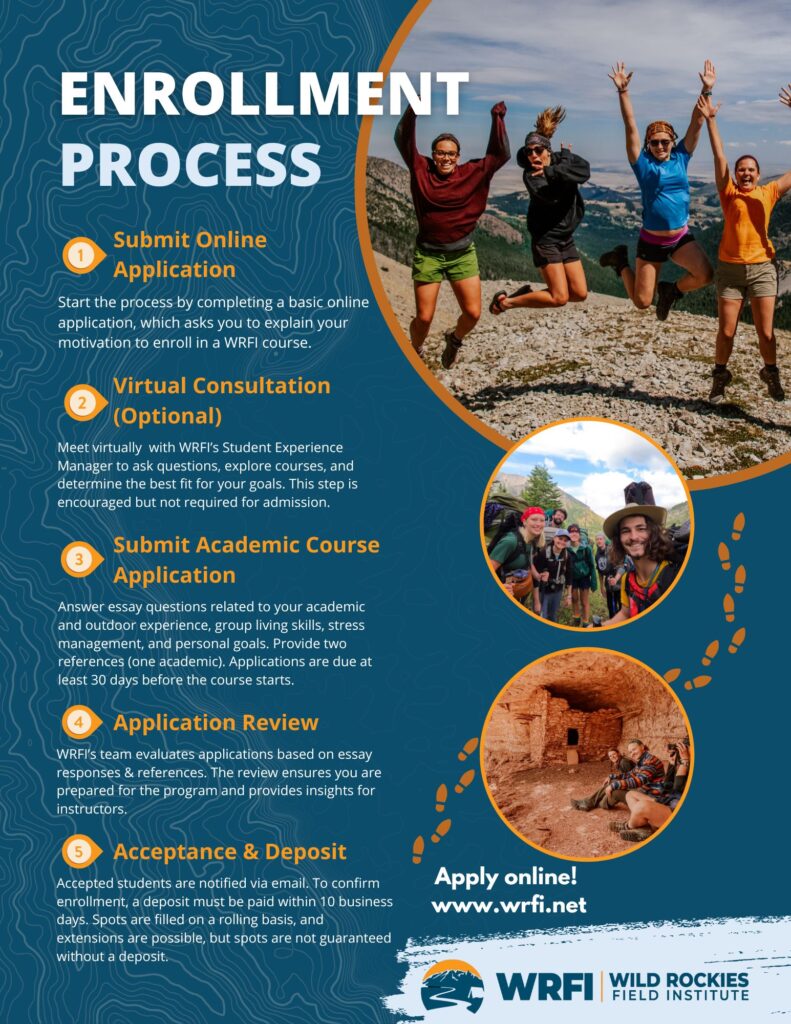 ENROLLMENT PROCESS

1 Submit Online Application

Start the process by completing a basic online application, which asks you to explain your motivation to enroll in a WRFI course.

2 Virtual Consultation (Optional)

Meet virtually with WRFI's Student Experience Manager to ask questions, explore courses, and determine the best fit for your goals. This step is encouraged but not required for admission.

3 Submit Academic Course Application

Answer essay questions related to your academic and outdoor experience, group living skills, stress management, and personal goals. Provide two references (one academic). Applications are due at least 30 days before the course starts.

4 Application Review

WRFI's team evaluates applications based on essay responses & references. The review ensures you are prepared for the program and provides insights for instructors.

5 Acceptance & Deposit

Accepted students are notified via email. To confirm enrollment, a deposit must be paid within 10 business days. Spots are filled on a rolling basis, and extensions are possible, but spots are not guaranteed without a deposit.

Apply online!
www.wrfi.net

WRFI | WILD ROCKIES FIELD INSTITUTE